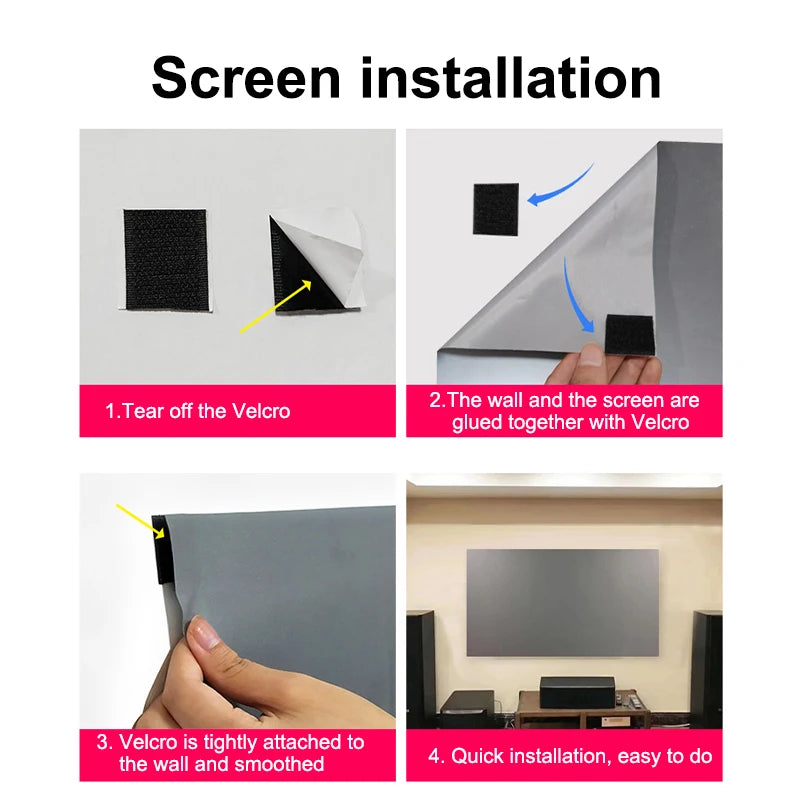 Screen installation

1.Tear off the Velcro

2.The wall and the screen are glued together with Velcro

3. Velcro is tightly attached to the wall and smoothed

4. Quick installation, easy to do